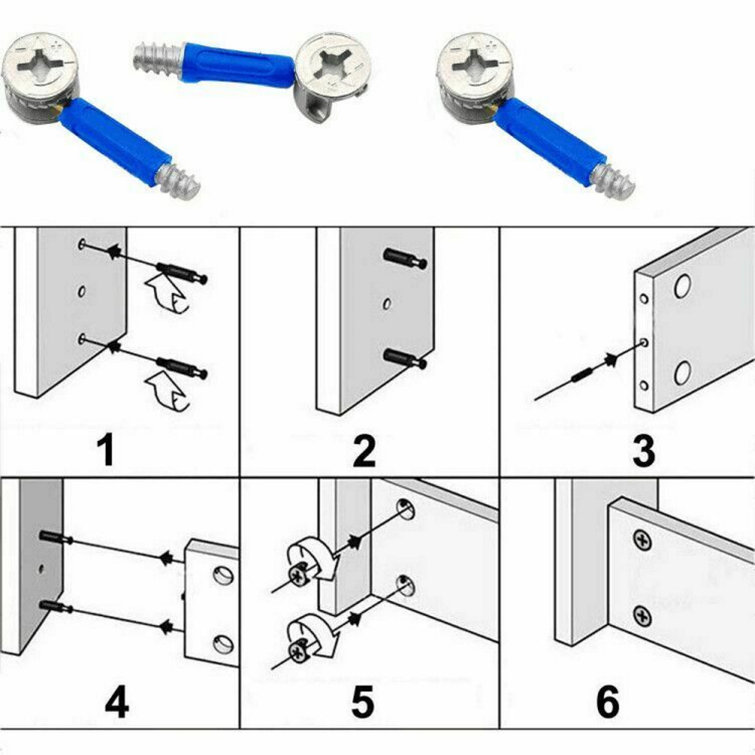 1

2

3

4

5

6